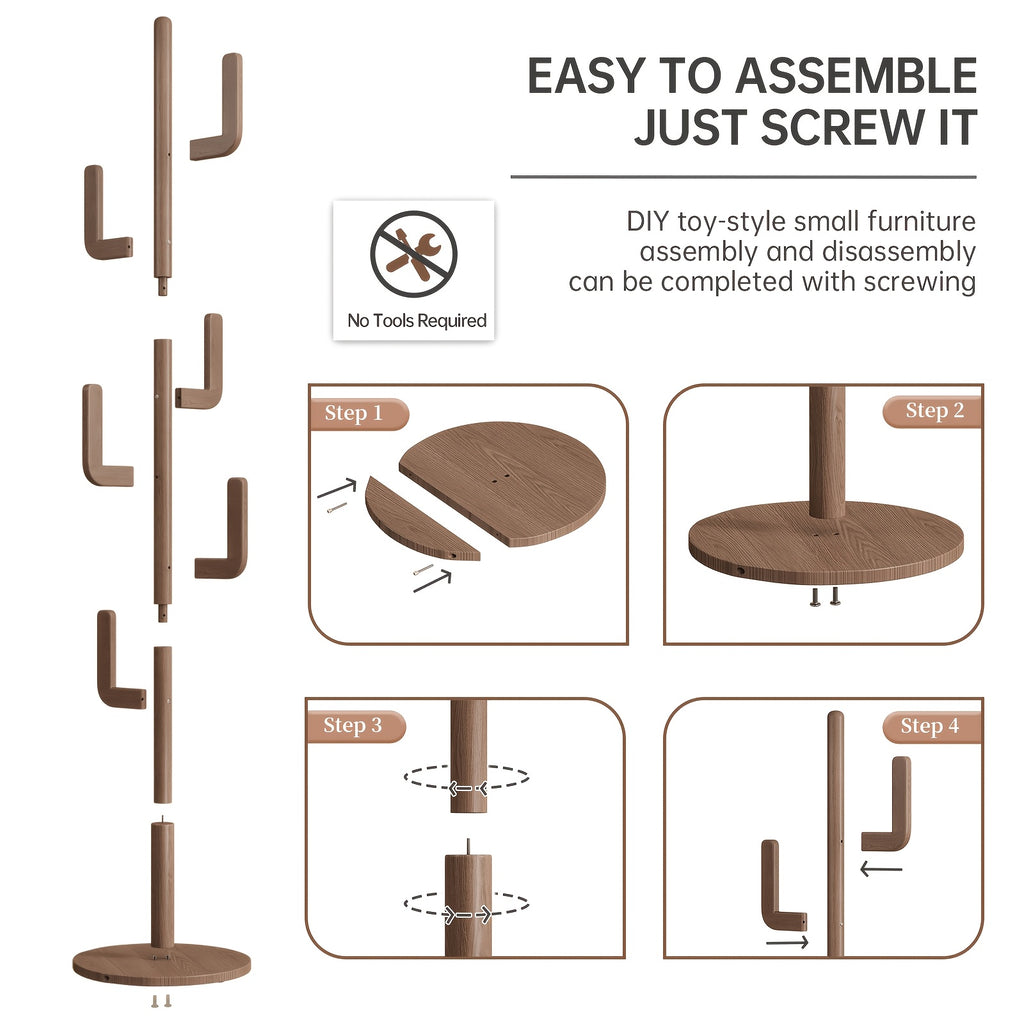 EASY TO ASSEMBLE
JUST SCREW IT

No Tools Required

DIY toy-style small furniture assembly and disassembly can be completed with screwing

Step 1

Step 2

Step 3

Step 4