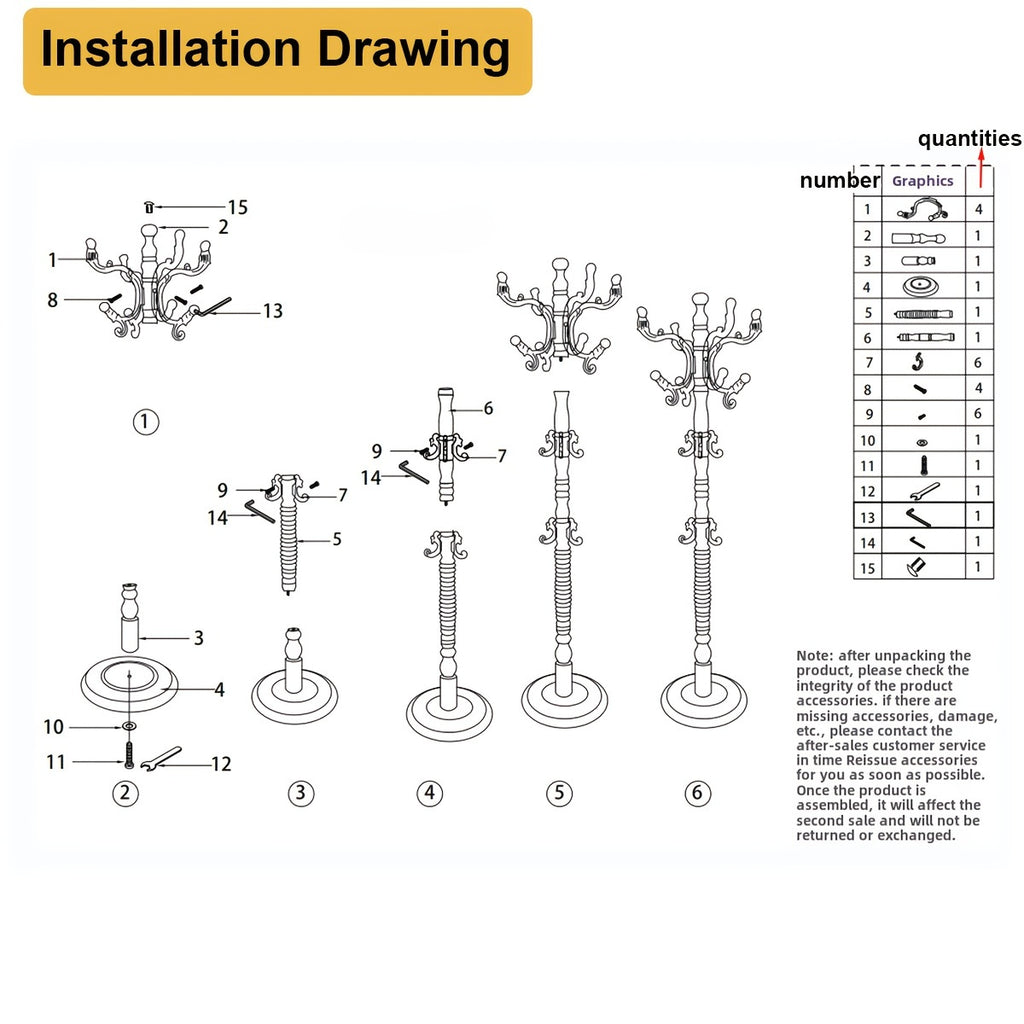 Installation Drawing

15
2
1
8
13
①

9
7
14
5

3
4
10
11
12
②

③

6
9
7
14
④

⑤

⑥

quantities
| number | Graphics | |
|---|---|---|
| 1 | | 4 |
| 2 | | 1 |
| 3 | | 1 |
| 4 | | 1 |
| 5 | | 1 |
| 6 | | 1 |
| 7 | | 6 |
| 8 | | 4 |
| 9 | | 6 |
| 10 | | 1 |
| 11 | | 1 |
| 12 | | 1 |
| 13 | | 1 |
| 14 | | 1 |
| 15 | | 1 |

Note: after unpacking the product, please check the integrity of the product accessories. if there are missing accessories, damage, etc., please contact the after-sales customer service in time Reissue accessories for you as soon as possible. Once the product is assembled, it will affect the second sale and will not be returned or exchanged.